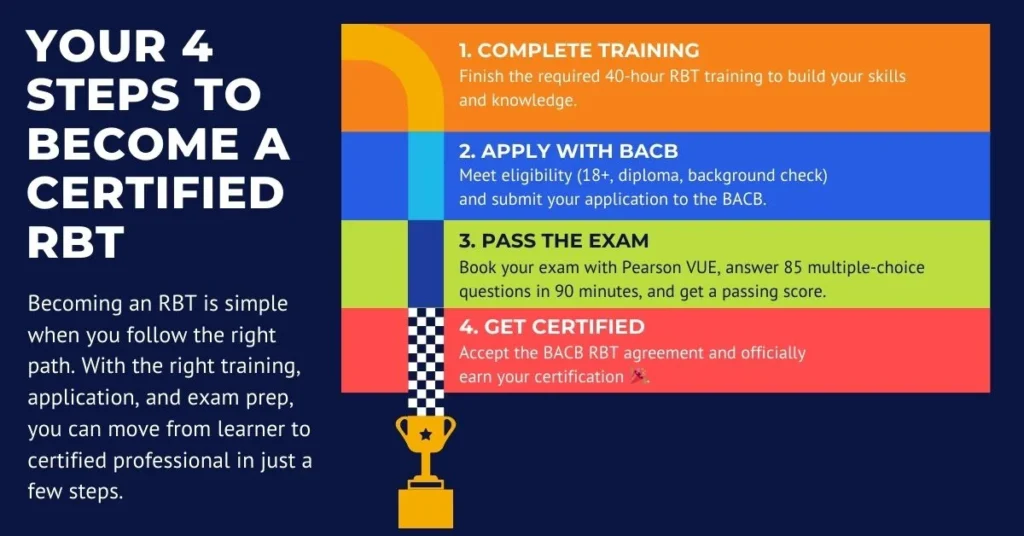 YOUR 4 STEPS TO BECOME A CERTIFIED RBT

Becoming an RBT is simple when you follow the right path. With the right training, application, and exam prep, you can move from learner to certified professional in just a few steps.

1. COMPLETE TRAINING
Finish the required 40-hour RBT training to build your skills and knowledge.

2. APPLY WITH BACB
Meet eligibility (18+, diploma, background check) and submit your application to the BACB.

3. PASS THE EXAM
Book your exam with Pearson VUE, answer 85 multiple-choice questions in 90 minutes, and get a passing score.

4. GET CERTIFIED
Accept the BACB RBT agreement and officially earn your certification 🎉.